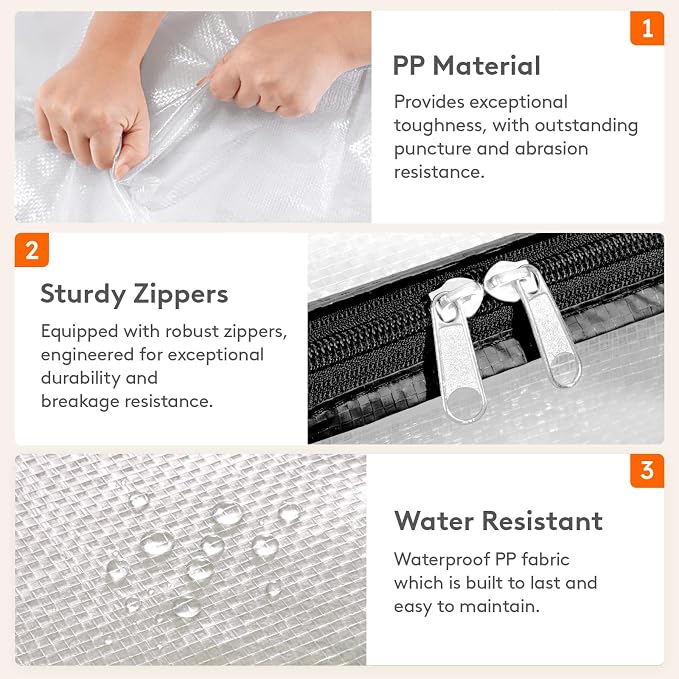 1

PP Material

Provides exceptional toughness, with outstanding puncture and abrasion resistance.

2

Sturdy Zippers

Equipped with robust zippers, engineered for exceptional durability and breakage resistance.

3

Water Resistant

Waterproof PP fabric which is built to last and easy to maintain.