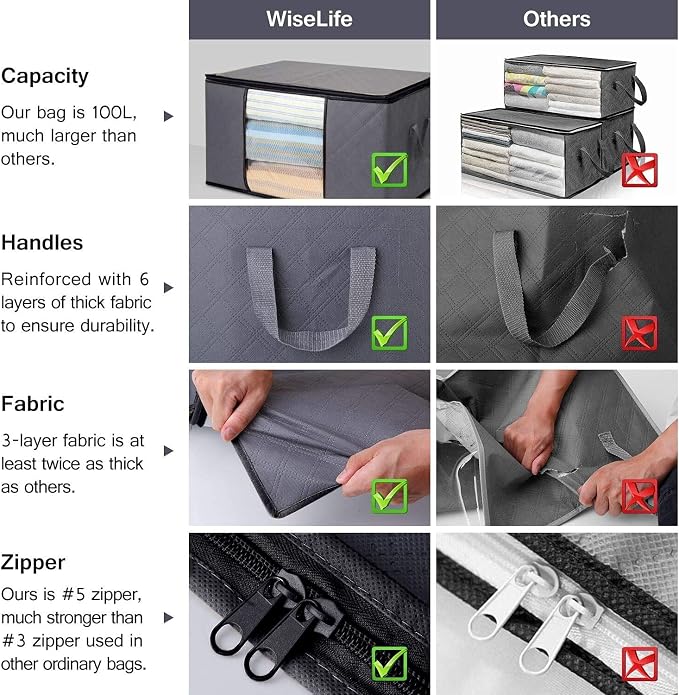 WiseLife

Others

Capacity

Our bag is 100L, much larger than others.

Handles

Reinforced with 6 layers of thick fabric to ensure durability.

Fabric

3-layer fabric is at least twice as thick as others.

Zipper

Ours is #5 zipper, much stronger than #3 zipper used in other ordinary bags.