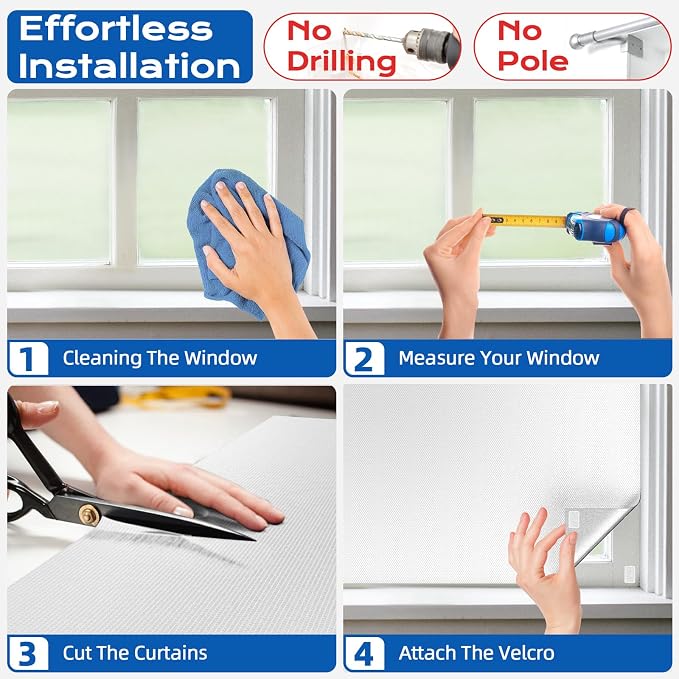 Effortless Installation

No Drilling

No Pole

1 Cleaning The Window

2 Measure Your Window

3 Cut The Curtains

4 Attach The Velcro