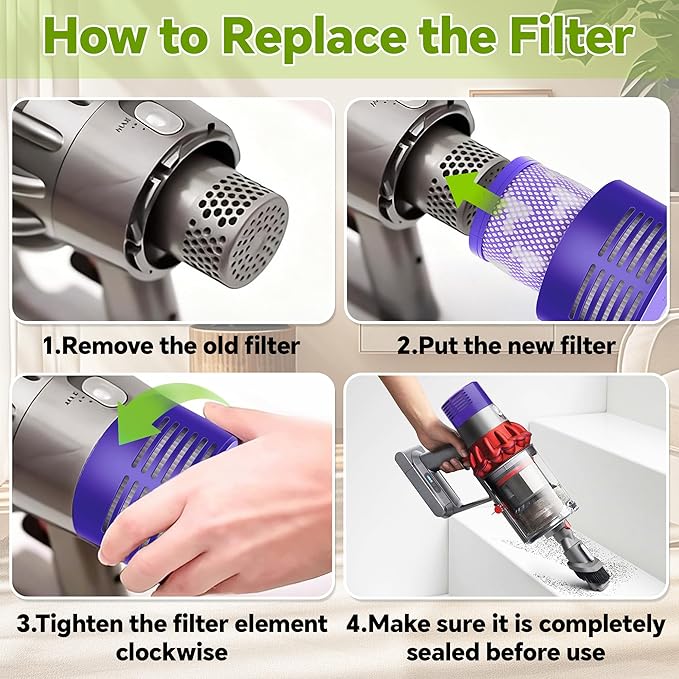 How to Replace the Filter

MAX

1.Remove the old filter

2.Put the new filter

3.Tighten the filter element clockwise

4.Make sure it is completely sealed before use