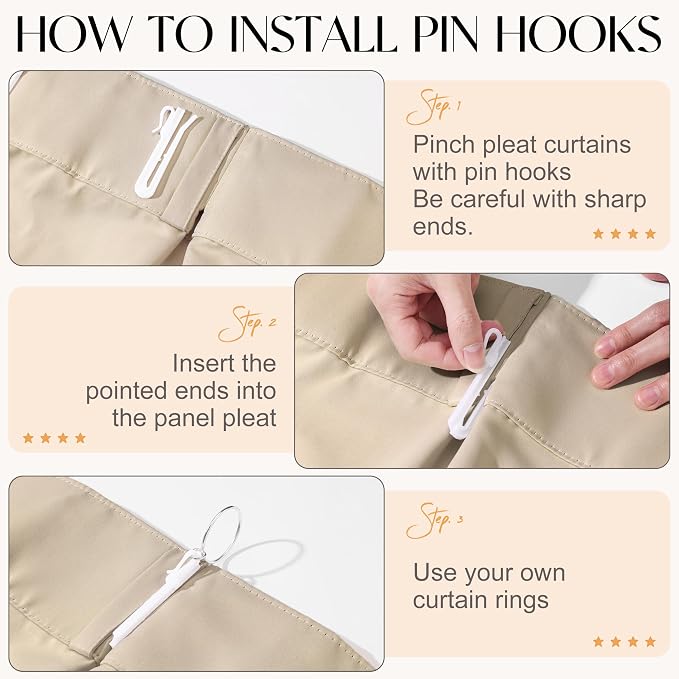 HOW TO INSTALL PIN HOOKS

Step. 1

Pinch pleat curtains with pin hooks
Be careful with sharp ends.

★★★★

Step. 2

Insert the pointed ends into the panel pleat

★★★★

Step. 3

Use your own curtain rings

★★★★