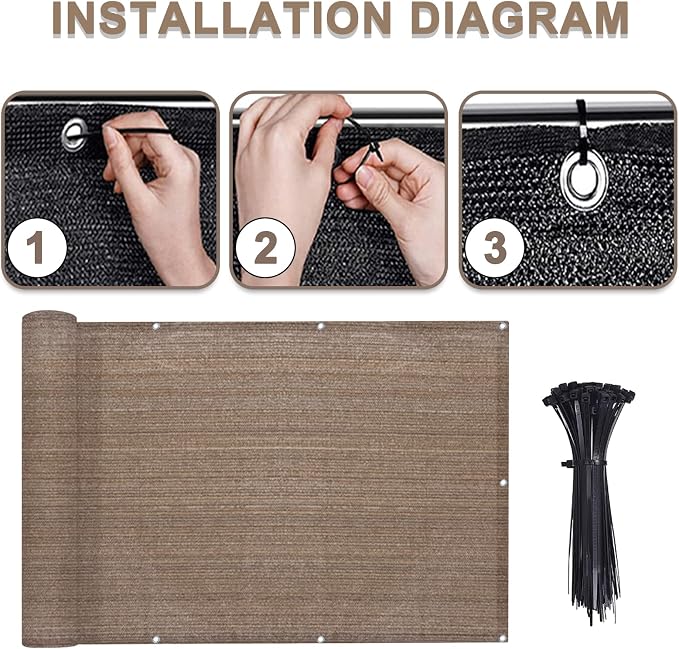 INSTALLATION DIAGRAM

1

2

3