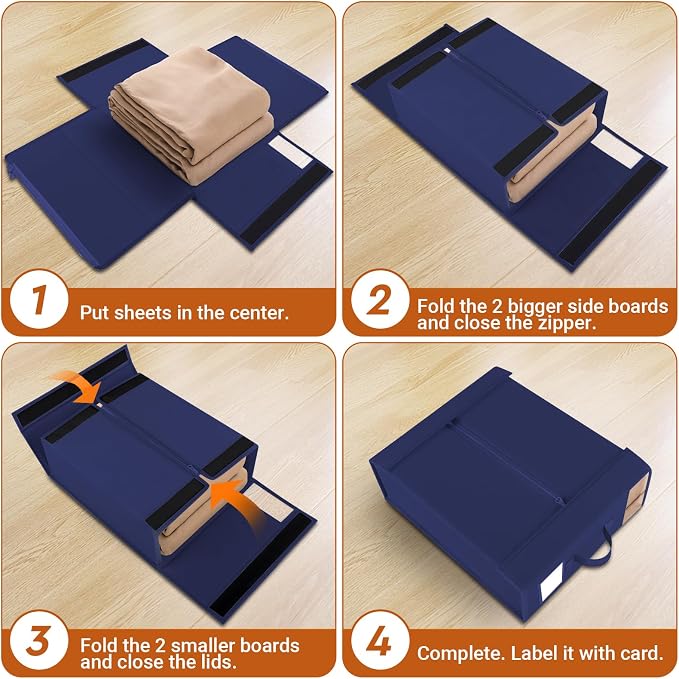 1
Put sheets in the center.

2
Fold the 2 bigger side boards and close the zipper.

3
Fold the 2 smaller boards and close the lids.

4
Complete. Label it with card.