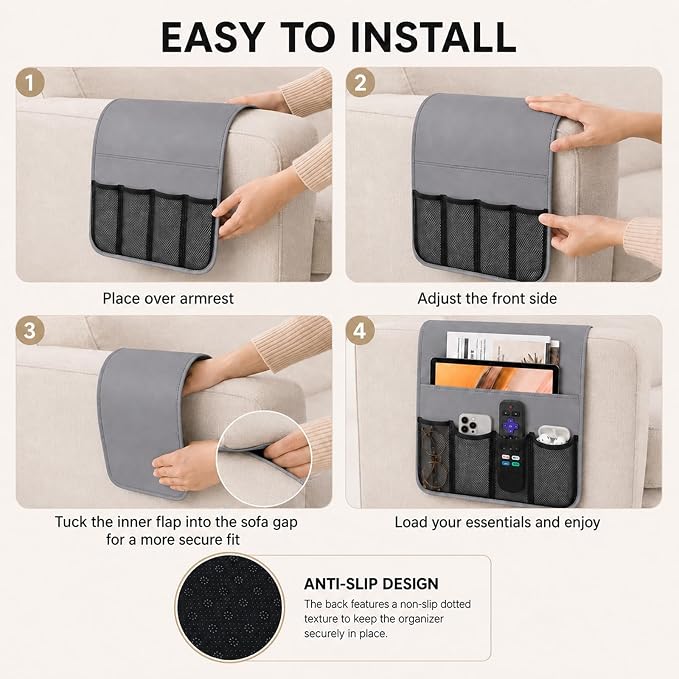 EASY TO INSTALL

1

Place over armrest

2

Adjust the front side

3

Tuck the inner flap into the sofa gap for a more secure fit

4

Load your essentials and enjoy

ANTI-SLIP DESIGN

The back features a non-slip dotted texture to keep the organizer securely in place.