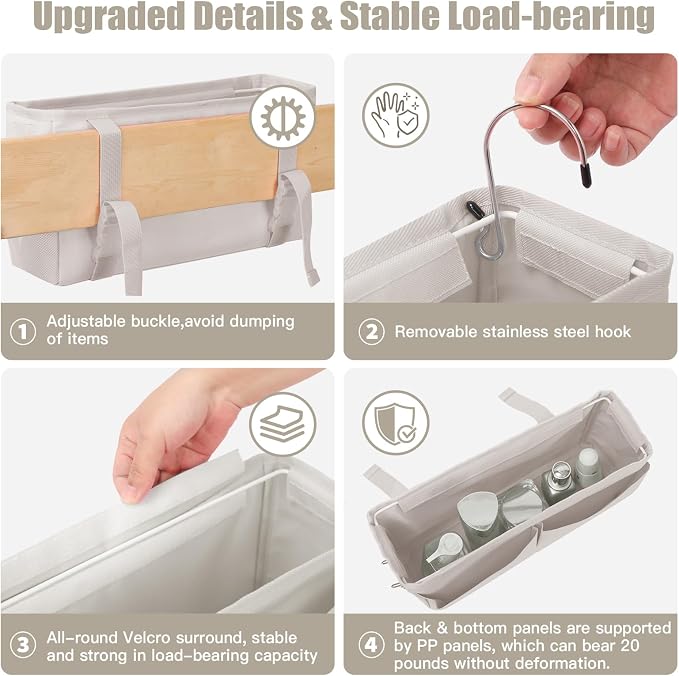 Upgraded Details & Stable Load-bearing

1 Adjustable buckle,avoid dumping of items

2 Removable stainless steel hook

3 All-round Velcro surround, stable and strong in load-bearing capacity

4 Back & bottom panels are supported by PP panels, which can bear 20 pounds without deformation.