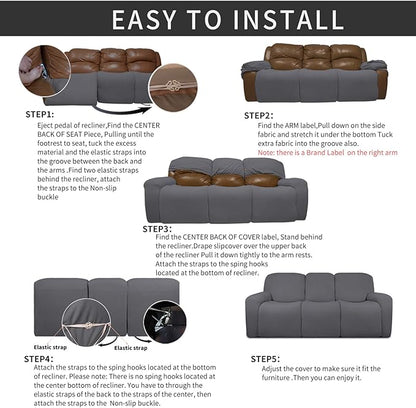 EASY TO INSTALL

STEP1:
Eject pedal of recliner,Find the CENTER BACK OF SEAT Piece, Pulling until the footrest to seat, tuck the excess material and the elastic straps into the groove between the back and the arms .Find two elastic straps behind the recliner, attach the straps to the Non-slip buckle

STEP2:
Find the ARM label,Pull down on the side fabric and stretch it under the bottom Tuck extra fabric into the groove also.
Note: there is a Brand Label on the right arm

STEP3:
Find the CENTER BACK OF COVER label, Stand behind the recliner.Drape slipcover over the upper back of the recliner Pull it down tightly to the arm rests. Attach the straps to the sping hooks located at the bottom of recliner.

Elastic strap
Elastic strap

STEP4:
Attach the straps to the sping hooks located at the bottom of recliner. Please note: There is no sping hooks located at the center bottom of recliner. You have to through the elastic straps of the back to the straps of the center, then attach the straps to the Non-slip buckle.

STEP5:
Adjust the cover to make sure it fit the furniture .Then you can enjoy it.