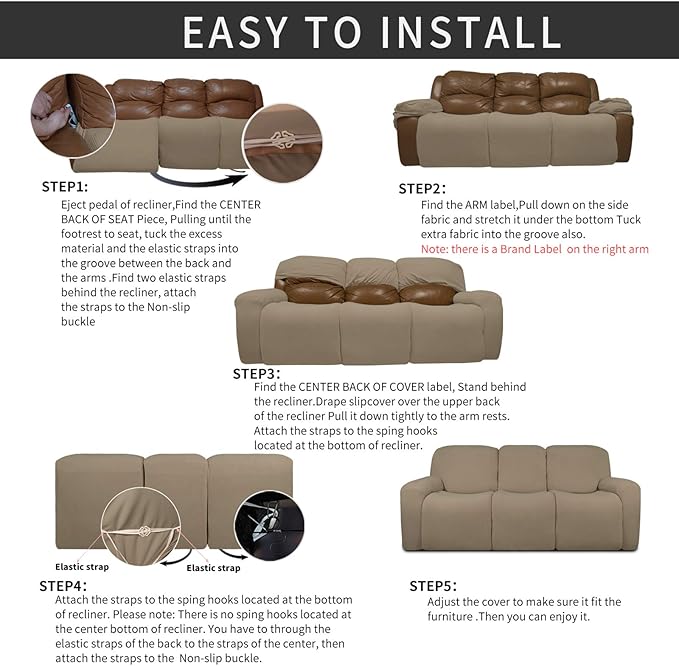 EASY TO INSTALL

STEP1:
Eject pedal of recliner,Find the CENTER BACK OF SEAT Piece, Pulling until the footrest to seat, tuck the excess material and the elastic straps into the groove between the back and the arms .Find two elastic straps behind the recliner, attach the straps to the Non-slip buckle

STEP2:
Find the ARM label,Pull down on the side fabric and stretch it under the bottom Tuck extra fabric into the groove also.
Note: there is a Brand Label on the right arm

STEP3:
Find the CENTER BACK OF COVER label, Stand behind the recliner.Drape slipcover over the upper back of the recliner Pull it down tightly to the arm rests. Attach the straps to the sping hooks located at the bottom of recliner.

Elastic strap
Elastic strap

STEP4:
Attach the straps to the sping hooks located at the bottom of recliner. Please note: There is no sping hooks located at the center bottom of recliner. You have to through the elastic straps of the back to the straps of the center, then attach the straps to the Non-slip buckle.

STEP5:
Adjust the cover to make sure it fit the furniture .Then you can enjoy it.