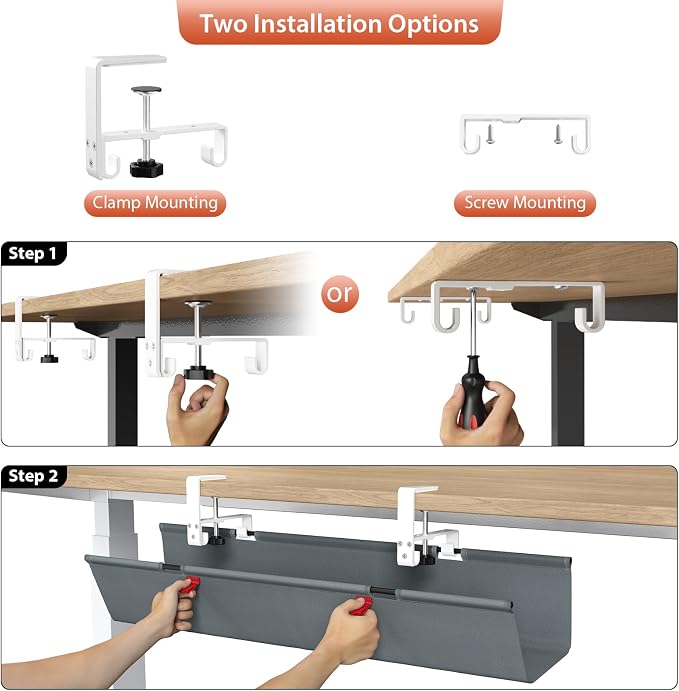 Two Installation Options

Clamp Mounting

Screw Mounting

Step 1

or

Step 2