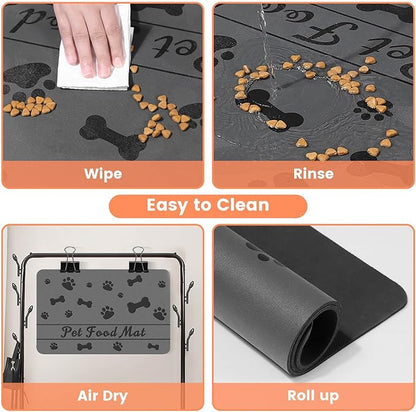 Wipe

Rinse

Easy to Clean

Pet Food Mat

Air Dry

Roll up