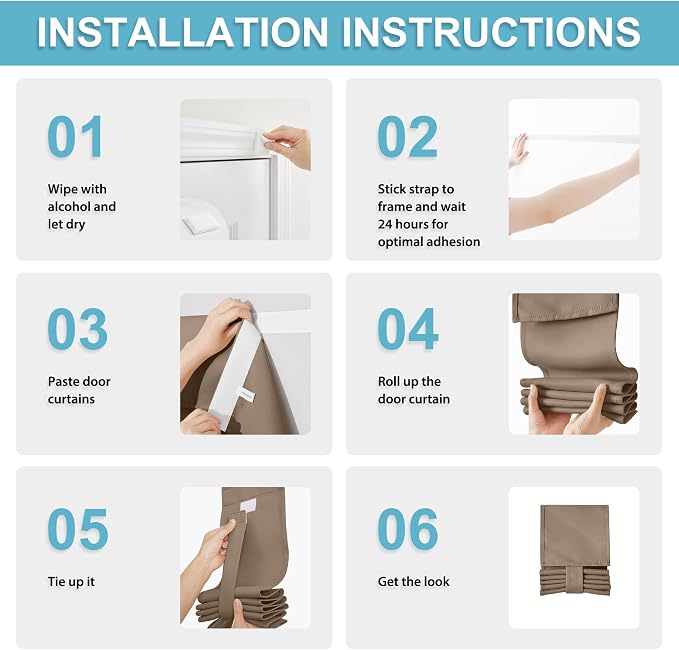 INSTALLATION INSTRUCTIONS

01

Wipe with alcohol and let dry

02

Stick strap to frame and wait 24 hours for optimal adhesion

03

Paste door curtains

04

Roll up the door curtain

05

Tie up it

06

Get the look