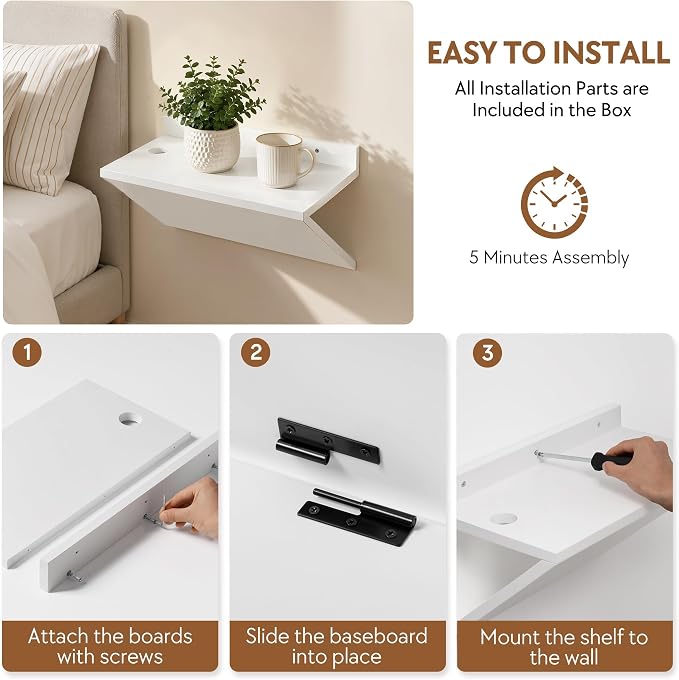 EASY TO INSTALL

All Installation Parts are Included in the Box

5 Minutes Assembly

1

Attach the boards with screws

2

Slide the baseboard into place

3

Mount the shelf to the wall