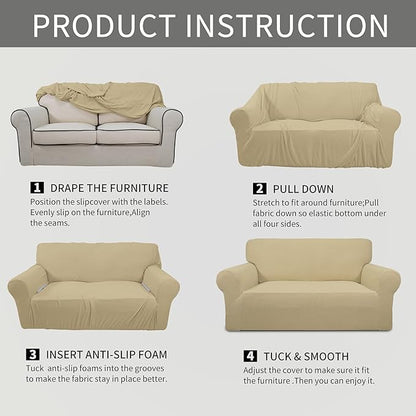 PRODUCT INSTRUCTION

1 DRAPE THE FURNITURE
Position the slipcover with the labels. Evenly slip on the furniture,Align the seams.

2 PULL DOWN
Stretch to fit around furniture;Pull fabric down so elastic bottom under all four sides.

3 INSERT ANTI-SLIP FOAM
Tuck anti-slip foams into the grooves to make the fabric stay in place better.

4 TUCK & SMOOTH
Adjust the cover to make sure it fit the furniture .Then you can enjoy it.