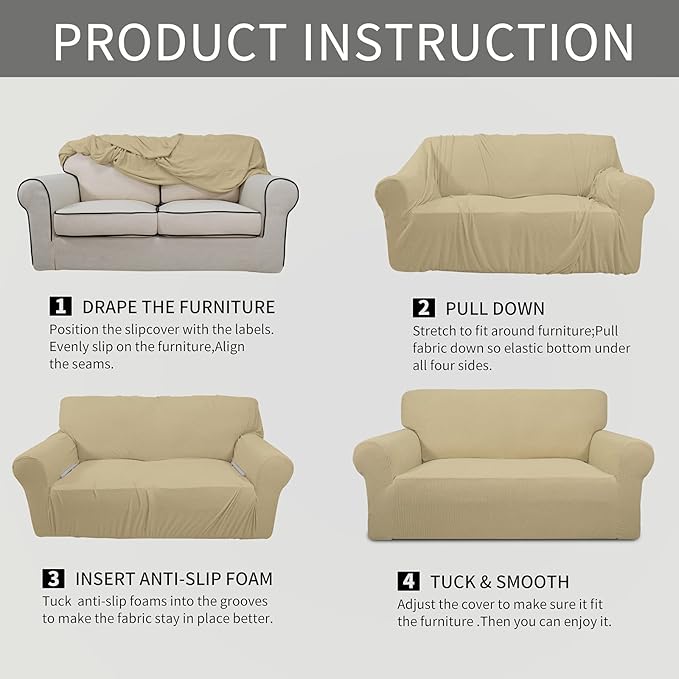 PRODUCT INSTRUCTION

1 DRAPE THE FURNITURE
Position the slipcover with the labels. Evenly slip on the furniture,Align the seams.

2 PULL DOWN
Stretch to fit around furniture;Pull fabric down so elastic bottom under all four sides.

3 INSERT ANTI-SLIP FOAM
Tuck anti-slip foams into the grooves to make the fabric stay in place better.

4 TUCK & SMOOTH
Adjust the cover to make sure it fit the furniture .Then you can enjoy it.