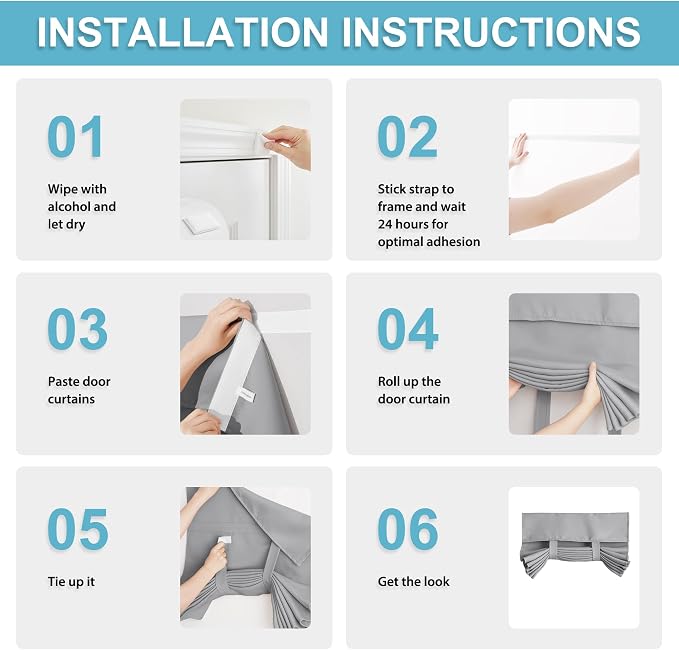 INSTALLATION INSTRUCTIONS

01

Wipe with alcohol and let dry

02

Stick strap to frame and wait 24 hours for optimal adhesion

03

Paste door curtains

04

Roll up the door curtain

05

Tie up it

06

Get the look