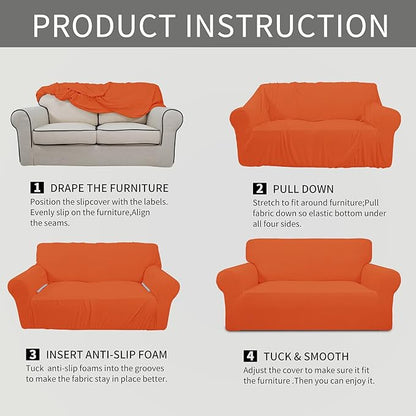 PRODUCT INSTRUCTION

1 DRAPE THE FURNITURE
Position the slipcover with the labels. Evenly slip on the furniture,Align the seams.

2 PULL DOWN
Stretch to fit around furniture;Pull fabric down so elastic bottom under all four sides.

3 INSERT ANTI-SLIP FOAM
Tuck anti-slip foams into the grooves to make the fabric stay in place better.

4 TUCK & SMOOTH
Adjust the cover to make sure it fit the furniture .Then you can enjoy it.