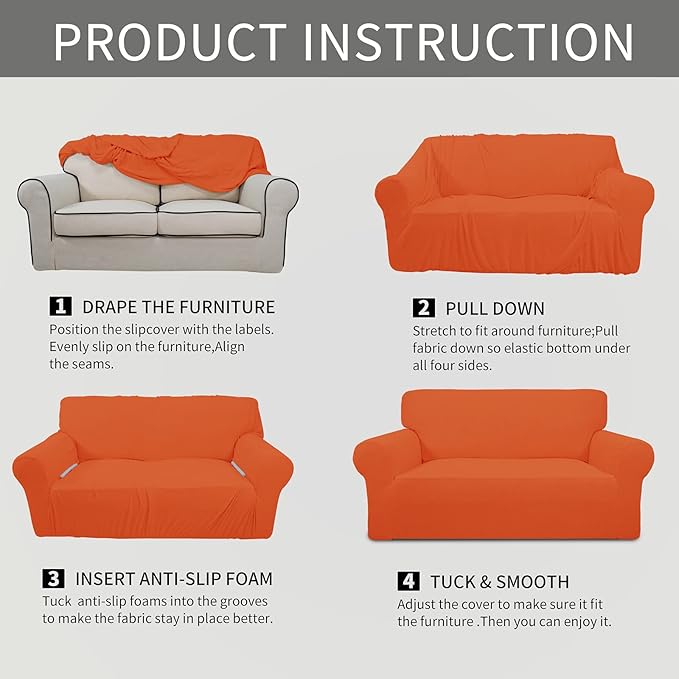 PRODUCT INSTRUCTION

1 DRAPE THE FURNITURE
Position the slipcover with the labels. Evenly slip on the furniture,Align the seams.

2 PULL DOWN
Stretch to fit around furniture;Pull fabric down so elastic bottom under all four sides.

3 INSERT ANTI-SLIP FOAM
Tuck anti-slip foams into the grooves to make the fabric stay in place better.

4 TUCK & SMOOTH
Adjust the cover to make sure it fit the furniture .Then you can enjoy it.