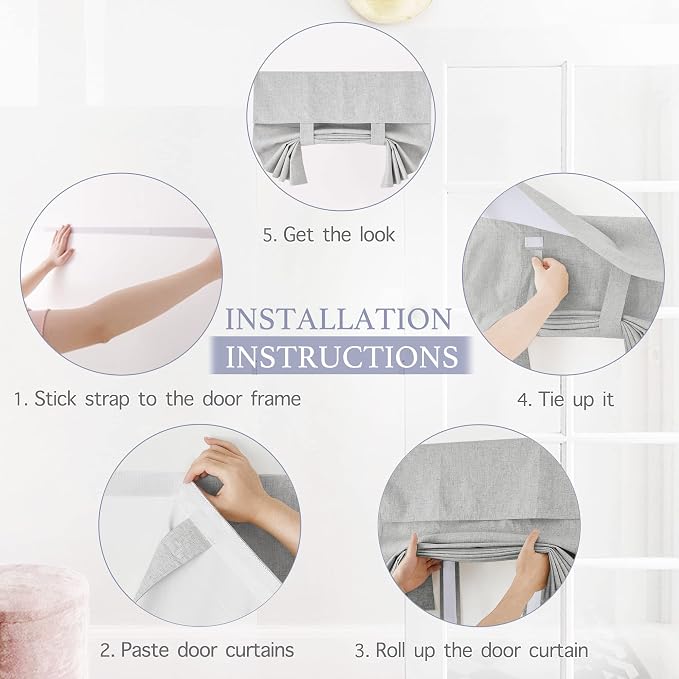 5. Get the look

INSTALLATION
INSTRUCTIONS

1. Stick strap to the door frame

4. Tie up it

2. Paste door curtains

3. Roll up the door curtain