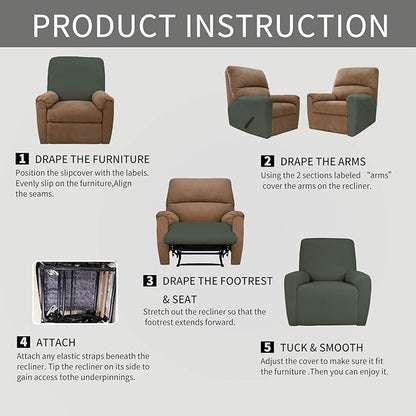 PRODUCT INSTRUCTION

1 DRAPE THE FURNITURE
Position the slipcover with the labels. Evenly slip on the furniture,Align the seams.

2 DRAPE THE ARMS
Using the 2 sections labeled "arms" cover the arms on the recliner.

3 DRAPE THE FOOTREST & SEAT
Stretch out the recliner so that the footrest extends forward.

4 ATTACH
Attach any elastic straps beneath the recliner. Tip the recliner on its side to gain access tothe underpinnings.

5 TUCK & SMOOTH
Adjust the cover to make sure it fit the furniture .Then you can enjoy it.