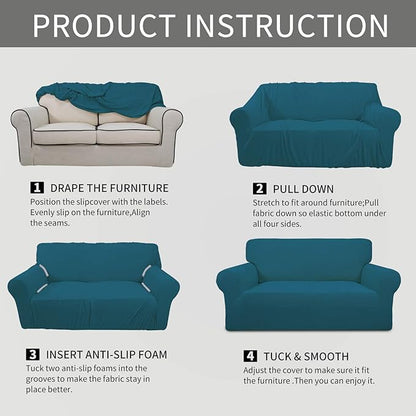 PRODUCT INSTRUCTION

1 DRAPE THE FURNITURE
Position the slipcover with the labels. Evenly slip on the furniture,Align the seams.

2 PULL DOWN
Stretch to fit around furniture;Pull fabric down so elastic bottom under all four sides.

3 INSERT ANTI-SLIP FOAM
Tuck two anti-slip foams into the grooves to make the fabric stay in place better.

4 TUCK & SMOOTH
Adjust the cover to make sure it fit the furniture .Then you can enjoy it.