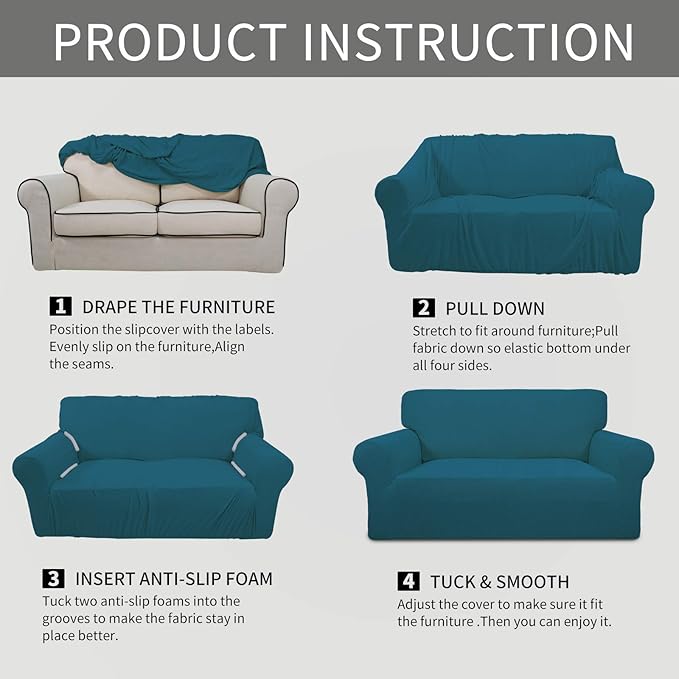 PRODUCT INSTRUCTION

1 DRAPE THE FURNITURE
Position the slipcover with the labels. Evenly slip on the furniture,Align the seams.

2 PULL DOWN
Stretch to fit around furniture;Pull fabric down so elastic bottom under all four sides.

3 INSERT ANTI-SLIP FOAM
Tuck two anti-slip foams into the grooves to make the fabric stay in place better.

4 TUCK & SMOOTH
Adjust the cover to make sure it fit the furniture .Then you can enjoy it.