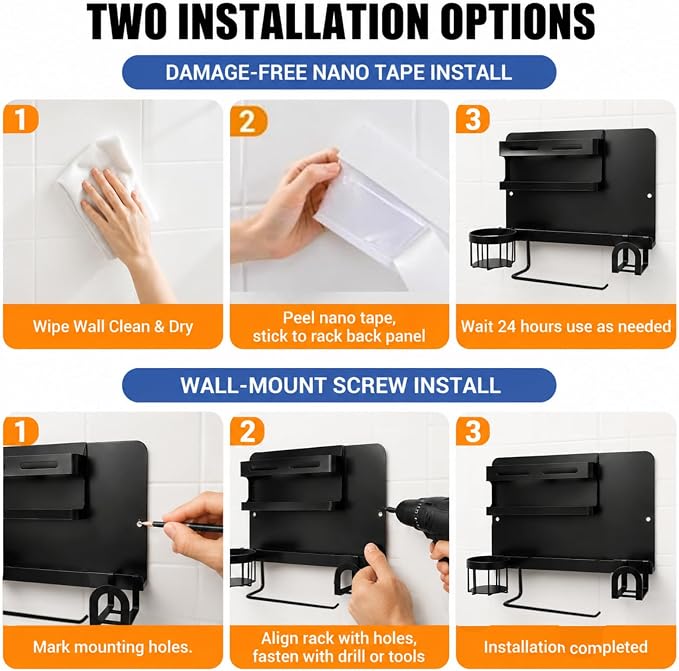 TWO INSTALLATION OPTIONS

DAMAGE-FREE NANO TAPE INSTALL

1

Wipe Wall Clean & Dry

2

Peel nano tape, stick to rack back panel

3

Wait 24 hours use as needed

WALL-MOUNT SCREW INSTALL

1

Mark mounting holes.

2

Align rack with holes, fasten with drill or tools

3

Installation completed