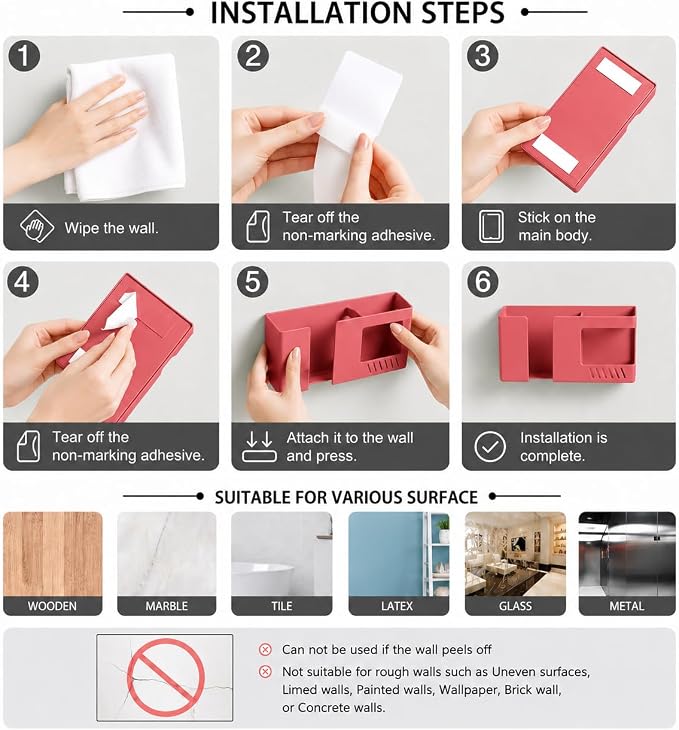 INSTALLATION STEPS

1
Wipe the wall.

2
Tear off the non-marking adhesive.

3
Stick on the main body.

4
Tear off the non-marking adhesive.

5
Attach it to the wall and press.

6
Installation is complete.

SUITABLE FOR VARIOUS SURFACE

WOODEN
MARBLE
TILE
LATEX
GLASS
METAL

Can not be used if the wall peels off
Not suitable for rough walls such as Uneven surfaces, Limed walls, Painted walls, Wallpaper, Brick wall, or Concrete walls.