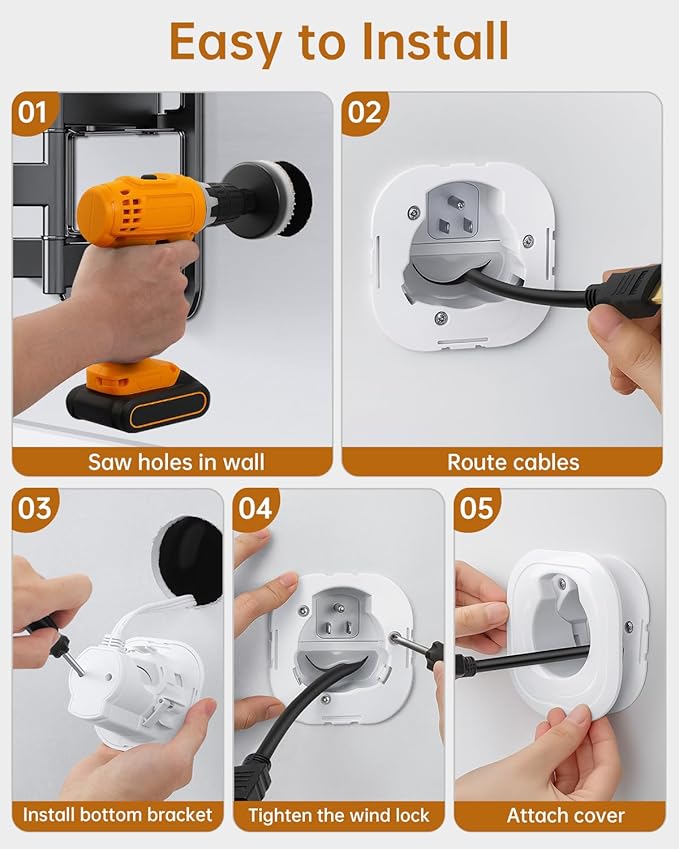 Easy to Install

01

Saw holes in wall

02

Route cables

03

Install bottom bracket

04

Tighten the wind lock

05

Attach cover