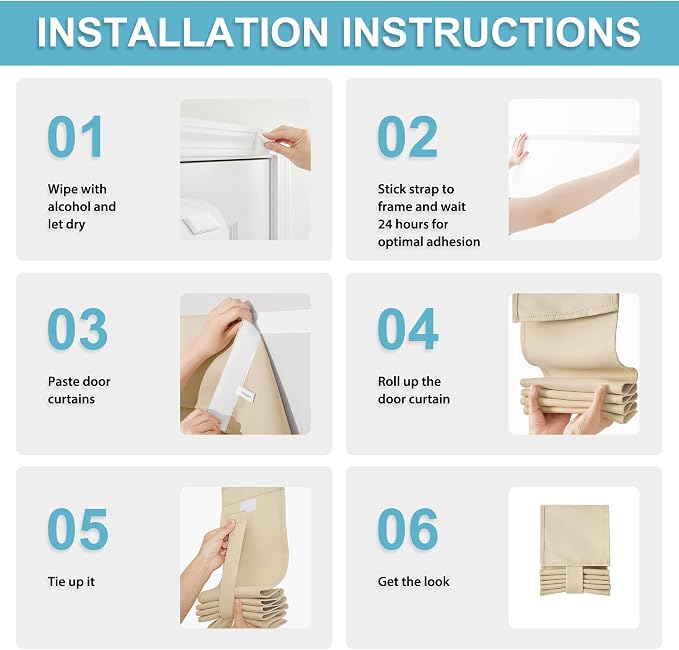 INSTALLATION INSTRUCTIONS

01

Wipe with alcohol and let dry

02

Stick strap to frame and wait 24 hours for optimal adhesion

03

Paste door curtains

04

Roll up the door curtain

05

Tie up it

06

Get the look