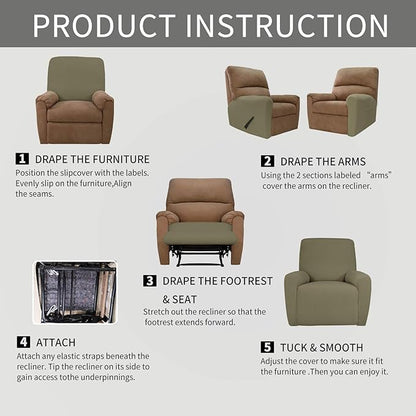 PRODUCT INSTRUCTION

1 DRAPE THE FURNITURE
Position the slipcover with the labels. Evenly slip on the furniture,Align the seams.

2 DRAPE THE ARMS
Using the 2 sections labeled "arms" cover the arms on the recliner.

3 DRAPE THE FOOTREST & SEAT
Stretch out the recliner so that the footrest extends forward.

4 ATTACH
Attach any elastic straps beneath the recliner. Tip the recliner on its side to gain access tothe underpinnings.

5 TUCK & SMOOTH
Adjust the cover to make sure it fit the furniture .Then you can enjoy it.