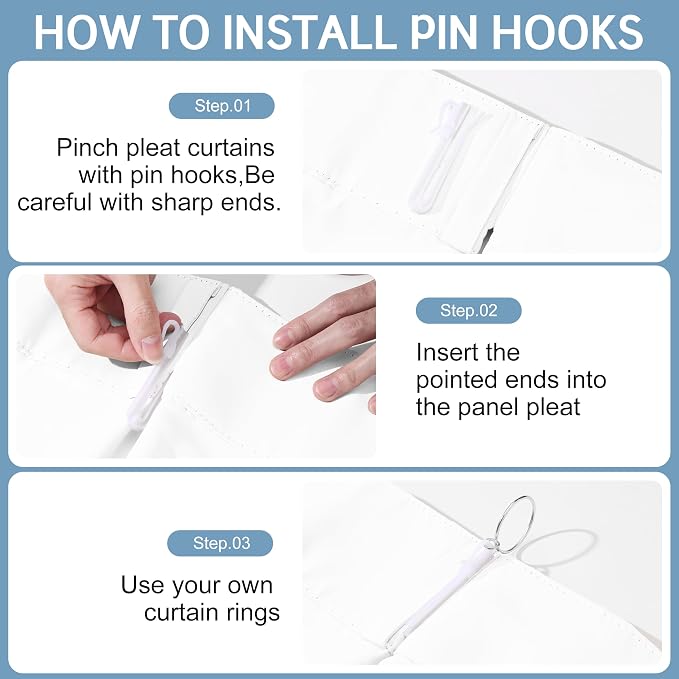 HOW TO INSTALL PIN HOOKS

Step.01

Pinch pleat curtains with pin hooks,Be careful with sharp ends.

Step.02

Insert the pointed ends into the panel pleat

Step.03

Use your own curtain rings