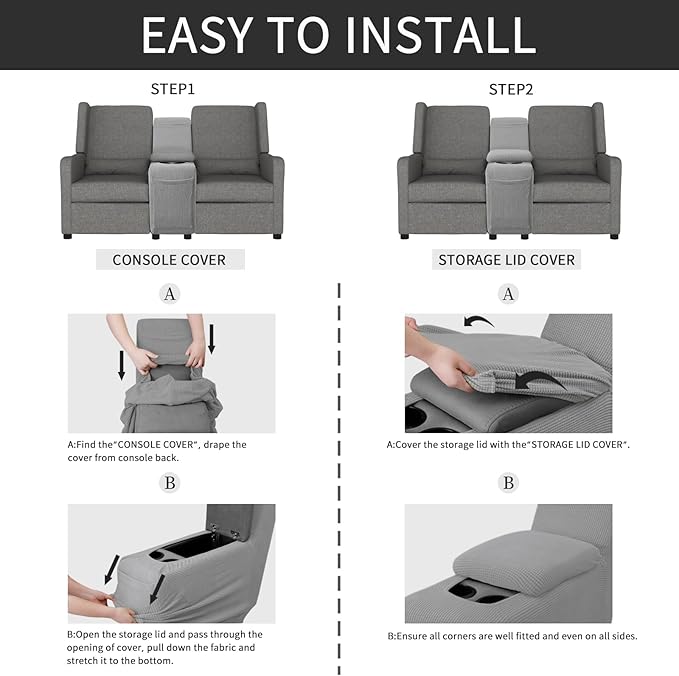 EASY TO INSTALL

STEP1

CONSOLE COVER

A

A:Find the"CONSOLE COVER", drape the cover from console back.

B

B:Open the storage lid and pass through the opening of cover, pull down the fabric and stretch it to the bottom.

STEP2

STORAGE LID COVER

A

A:Cover the storage lid with the"STORAGE LID COVER".

B

B:Ensure all corners are well fitted and even on all sides.