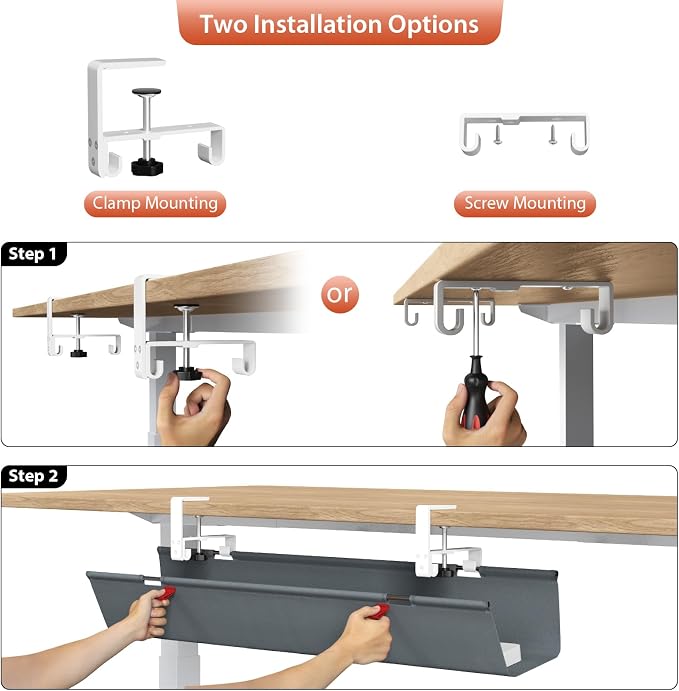 Two Installation Options

Clamp Mounting

Screw Mounting

Step 1

or

Step 2