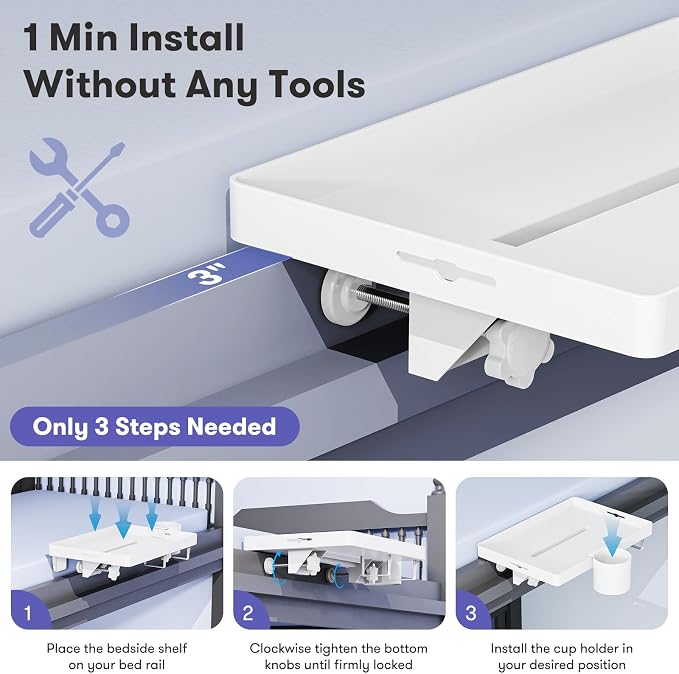 1 Min Install
Without Any Tools

3"

Only 3 Steps Needed

1
Place the bedside shelf on your bed rail

2
Clockwise tighten the bottom knobs until firmly locked

3
Install the cup holder in your desired position