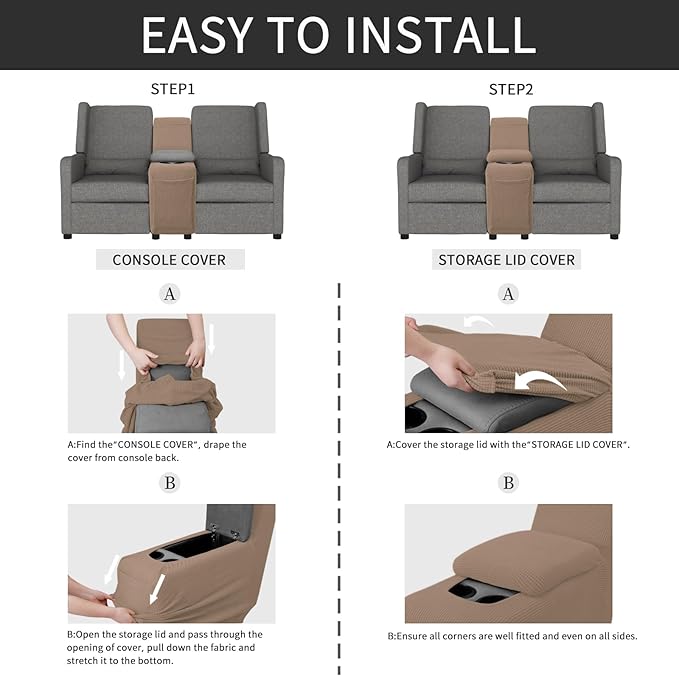 EASY TO INSTALL

STEP1

CONSOLE COVER

A

A:Find the"CONSOLE COVER", drape the cover from console back.

B

B:Open the storage lid and pass through the opening of cover, pull down the fabric and stretch it to the bottom.

STEP2

STORAGE LID COVER

A

A:Cover the storage lid with the"STORAGE LID COVER".

B

B:Ensure all corners are well fitted and even on all sides.