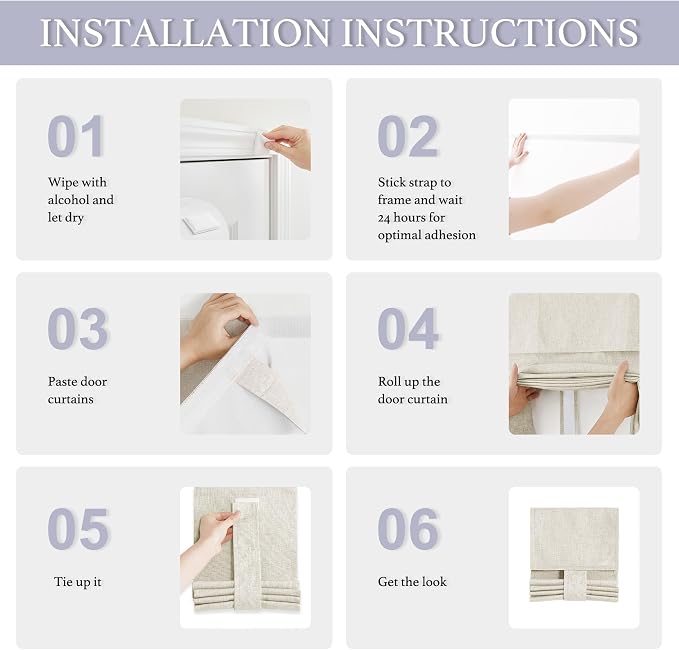 INSTALLATION INSTRUCTIONS

01

Wipe with alcohol and let dry

02

Stick strap to frame and wait 24 hours for optimal adhesion

03

Paste door curtains

04

Roll up the door curtain

05

Tie up it

06

Get the look