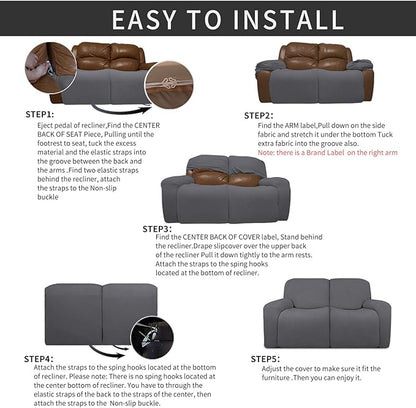 EASY TO INSTALL

STEP1:
Eject pedal of recliner,Find the CENTER BACK OF SEAT Piece, Pulling until the footrest to seat, tuck the excess material and the elastic straps into the groove between the back and the arms .Find two elastic straps behind the recliner, attach the straps to the Non-slip buckle

STEP2:
Find the ARM label,Pull down on the side fabric and stretch it under the bottom Tuck extra fabric into the groove also.
Note: there is a Brand Label on the right arm

STEP3:
Find the CENTER BACK OF COVER label, Stand behind the recliner.Drape slipcover over the upper back of the recliner Pull it down tightly to the arm rests. Attach the straps to the sping hooks located at the bottom of recliner.

STEP4:
Attach the straps to the sping hooks located at the bottom of recliner. Please note: There is no sping hooks located at the center bottom of recliner. You have to through the elastic straps of the back to the straps of the center, then attach the straps to the Non-slip buckle.

STEP5:
Adjust the cover to make sure it fit the furniture .Then you can enjoy it.