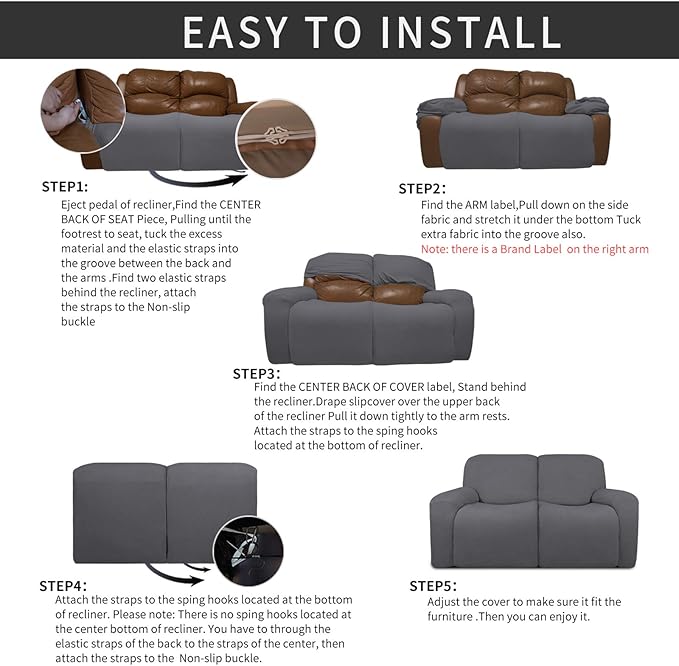 EASY TO INSTALL

STEP1:
Eject pedal of recliner,Find the CENTER BACK OF SEAT Piece, Pulling until the footrest to seat, tuck the excess material and the elastic straps into the groove between the back and the arms .Find two elastic straps behind the recliner, attach the straps to the Non-slip buckle

STEP2:
Find the ARM label,Pull down on the side fabric and stretch it under the bottom Tuck extra fabric into the groove also.
Note: there is a Brand Label on the right arm

STEP3:
Find the CENTER BACK OF COVER label, Stand behind the recliner.Drape slipcover over the upper back of the recliner Pull it down tightly to the arm rests. Attach the straps to the sping hooks located at the bottom of recliner.

STEP4:
Attach the straps to the sping hooks located at the bottom of recliner. Please note: There is no sping hooks located at the center bottom of recliner. You have to through the elastic straps of the back to the straps of the center, then attach the straps to the Non-slip buckle.

STEP5:
Adjust the cover to make sure it fit the furniture .Then you can enjoy it.