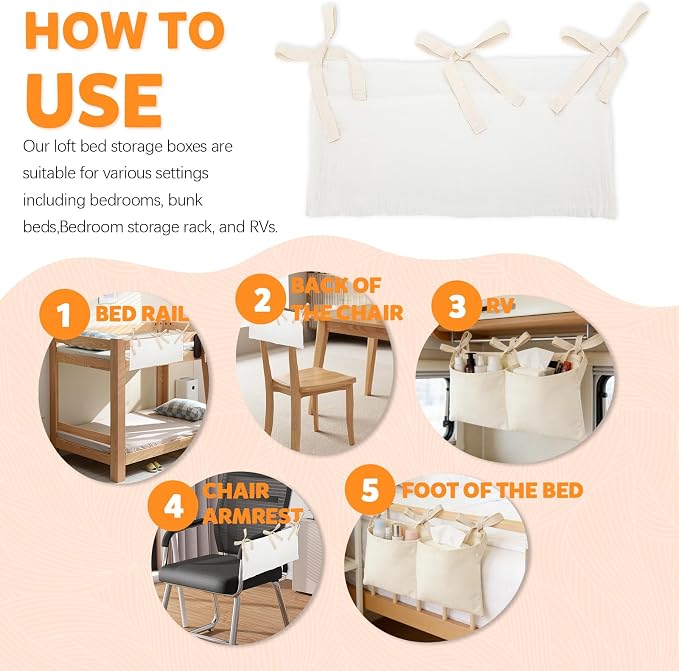 HOW TO USE

Our loft bed storage boxes are suitable for various settings including bedrooms, bunk beds,Bedroom storage rack, and RVs.

1 BED RAIL

2 BACK OF THE CHAIR

3 RV

4 CHAIR ARMREST

5 FOOT OF THE BED