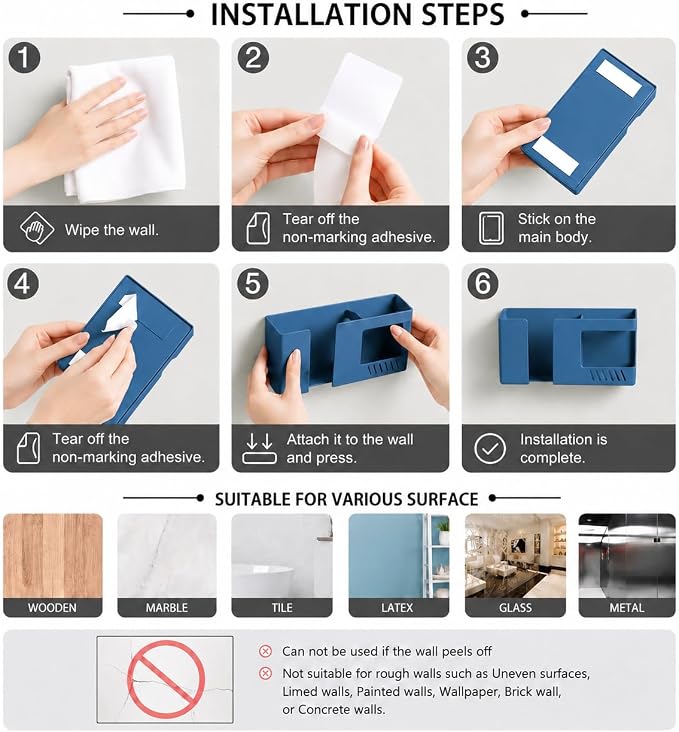 INSTALLATION STEPS

1
Wipe the wall.

2
Tear off the non-marking adhesive.

3
Stick on the main body.

4
Tear off the non-marking adhesive.

5
Attach it to the wall and press.

6
Installation is complete.

SUITABLE FOR VARIOUS SURFACE

WOODEN
MARBLE
TILE
LATEX
GLASS
METAL

Can not be used if the wall peels off
Not suitable for rough walls such as Uneven surfaces, Limed walls, Painted walls, Wallpaper, Brick wall, or Concrete walls.