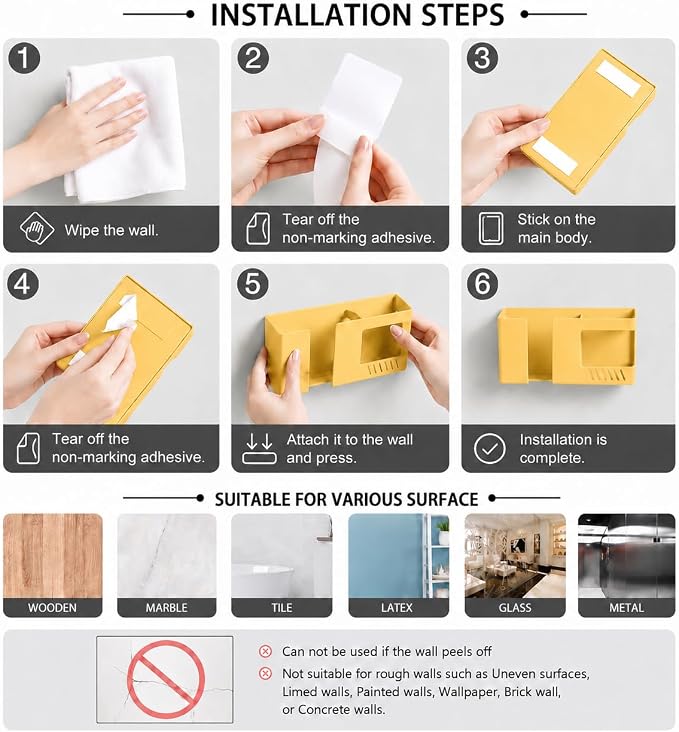 INSTALLATION STEPS

1
Wipe the wall.

2
Tear off the non-marking adhesive.

3
Stick on the main body.

4
Tear off the non-marking adhesive.

5
Attach it to the wall and press.

6
Installation is complete.

SUITABLE FOR VARIOUS SURFACE

WOODEN

MARBLE

TILE

LATEX

GLASS

METAL

Can not be used if the wall peels off

Not suitable for rough walls such as Uneven surfaces, Limed walls, Painted walls, Wallpaper, Brick wall, or Concrete walls.