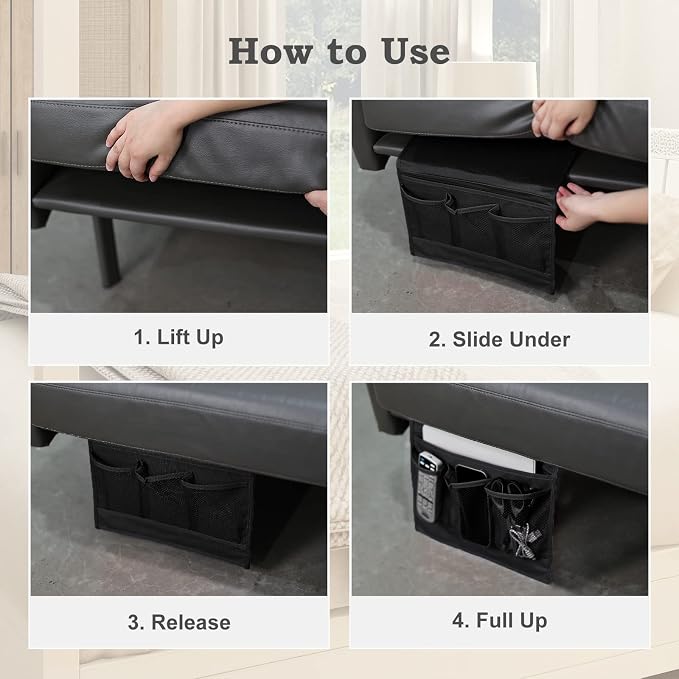 How to Use

1. Lift Up

2. Slide Under

3. Release

4. Full Up