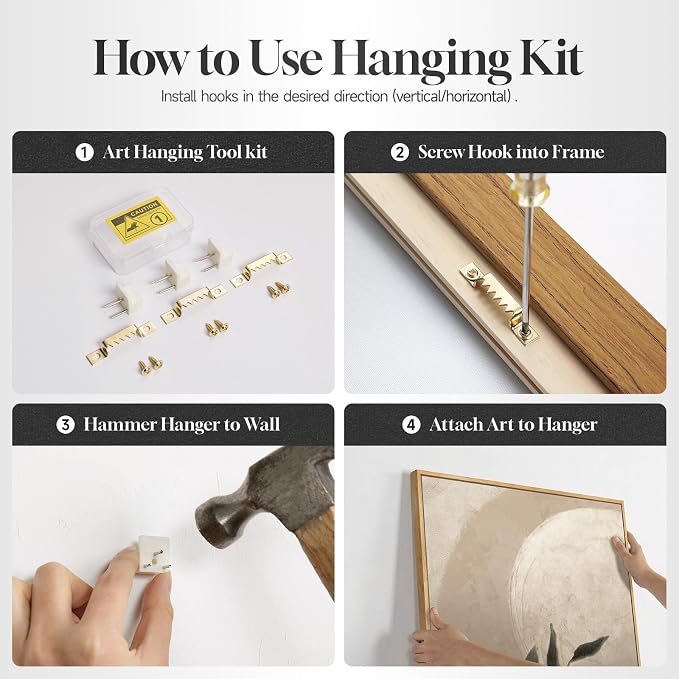 How to Use Hanging Kit

Install hooks in the desired direction (vertical/horizontal) .

1 Art Hanging Tool kit

CAUTION

1

2 Screw Hook into Frame

3 Hammer Hanger to Wall

4 Attach Art to Hanger