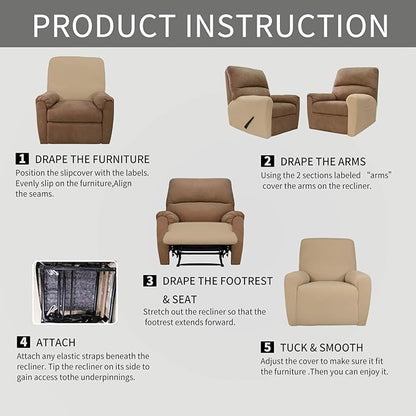 PRODUCT INSTRUCTION

1 DRAPE THE FURNITURE
Position the slipcover with the labels. Evenly slip on the furniture,Align the seams.

2 DRAPE THE ARMS
Using the 2 sections labeled "arms" cover the arms on the recliner.

3 DRAPE THE FOOTREST & SEAT
Stretch out the recliner so that the footrest extends forward.

4 ATTACH
Attach any elastic straps beneath the recliner. Tip the recliner on its side to gain access tothe underpinnings.

5 TUCK & SMOOTH
Adjust the cover to make sure it fit the furniture .Then you can enjoy it.