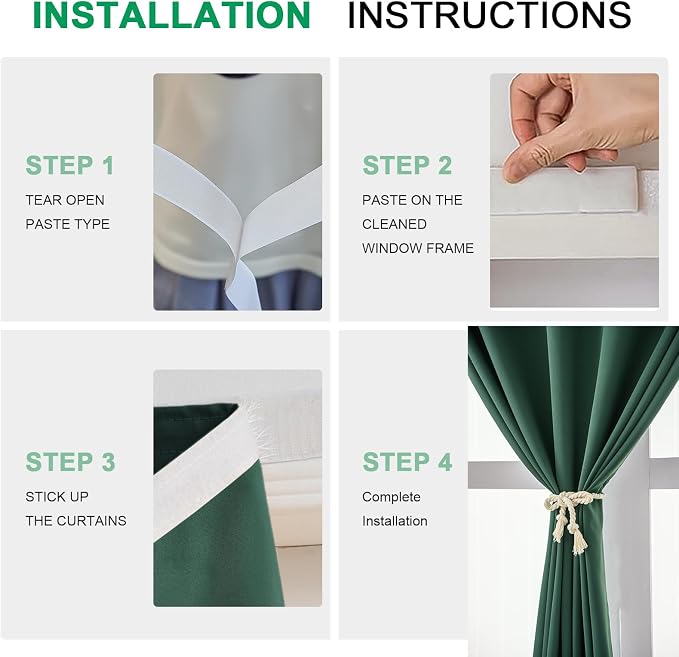 INSTALLATION INSTRUCTIONS

STEP 1
TEAR OPEN PASTE TYPE

STEP 2
PASTE ON THE CLEANED WINDOW FRAME

STEP 3
STICK UP THE CURTAINS

STEP 4
Complete Installation