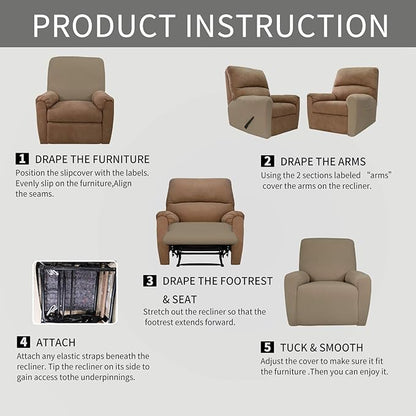 PRODUCT INSTRUCTION

1 DRAPE THE FURNITURE
Position the slipcover with the labels. Evenly slip on the furniture,Align the seams.

2 DRAPE THE ARMS
Using the 2 sections labeled "arms" cover the arms on the recliner.

3 DRAPE THE FOOTREST & SEAT
Stretch out the recliner so that the footrest extends forward.

4 ATTACH
Attach any elastic straps beneath the recliner. Tip the recliner on its side to gain access tothe underpinnings.

5 TUCK & SMOOTH
Adjust the cover to make sure it fit the furniture .Then you can enjoy it.