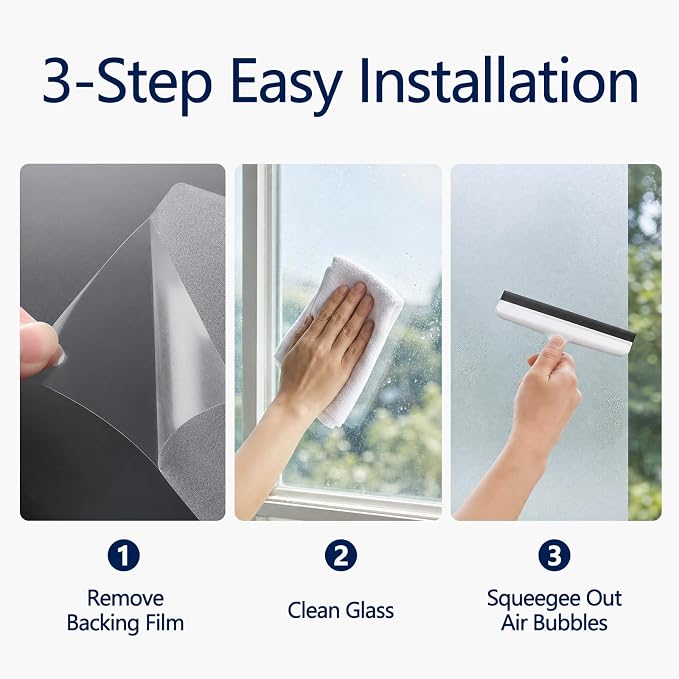 3-Step Easy Installation

1
Remove Backing Film

2
Clean Glass

3
Squeegee Out Air Bubbles