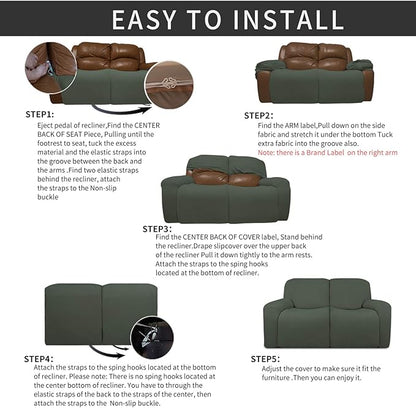 EASY TO INSTALL

STEP1:
Eject pedal of recliner,Find the CENTER BACK OF SEAT Piece, Pulling until the footrest to seat, tuck the excess material and the elastic straps into the groove between the back and the arms .Find two elastic straps behind the recliner, attach the straps to the Non-slip buckle

STEP2:
Find the ARM label,Pull down on the side fabric and stretch it under the bottom Tuck extra fabric into the groove also.
Note: there is a Brand Label on the right arm

STEP3:
Find the CENTER BACK OF COVER label, Stand behind the recliner.Drape slipcover over the upper back of the recliner Pull it down tightly to the arm rests. Attach the straps to the sping hooks located at the bottom of recliner.

STEP4:
Attach the straps to the sping hooks located at the bottom of recliner. Please note: There is no sping hooks located at the center bottom of recliner. You have to through the elastic straps of the back to the straps of the center, then attach the straps to the Non-slip buckle.

STEP5:
Adjust the cover to make sure it fit the furniture .Then you can enjoy it.