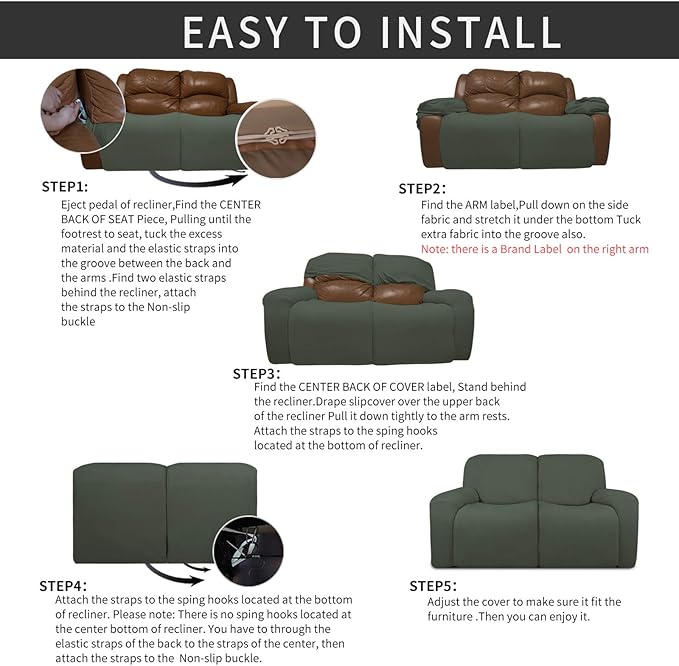 EASY TO INSTALL

STEP1:
Eject pedal of recliner,Find the CENTER BACK OF SEAT Piece, Pulling until the footrest to seat, tuck the excess material and the elastic straps into the groove between the back and the arms .Find two elastic straps behind the recliner, attach the straps to the Non-slip buckle

STEP2:
Find the ARM label,Pull down on the side fabric and stretch it under the bottom Tuck extra fabric into the groove also.
Note: there is a Brand Label on the right arm

STEP3:
Find the CENTER BACK OF COVER label, Stand behind the recliner.Drape slipcover over the upper back of the recliner Pull it down tightly to the arm rests. Attach the straps to the sping hooks located at the bottom of recliner.

STEP4:
Attach the straps to the sping hooks located at the bottom of recliner. Please note: There is no sping hooks located at the center bottom of recliner. You have to through the elastic straps of the back to the straps of the center, then attach the straps to the Non-slip buckle.

STEP5:
Adjust the cover to make sure it fit the furniture .Then you can enjoy it.