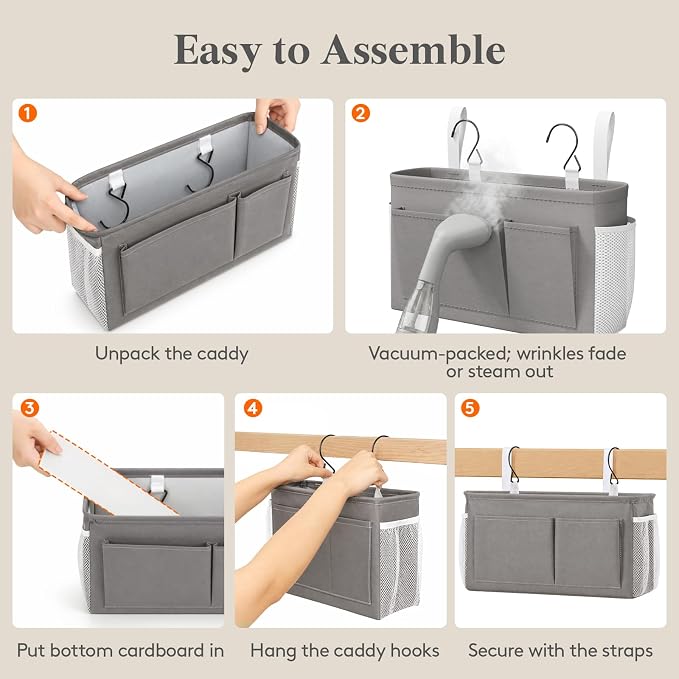 Easy to Assemble

1

Unpack the caddy

2

Vacuum-packed; wrinkles fade or steam out

3

Put bottom cardboard in

4

Hang the caddy hooks

5

Secure with the straps