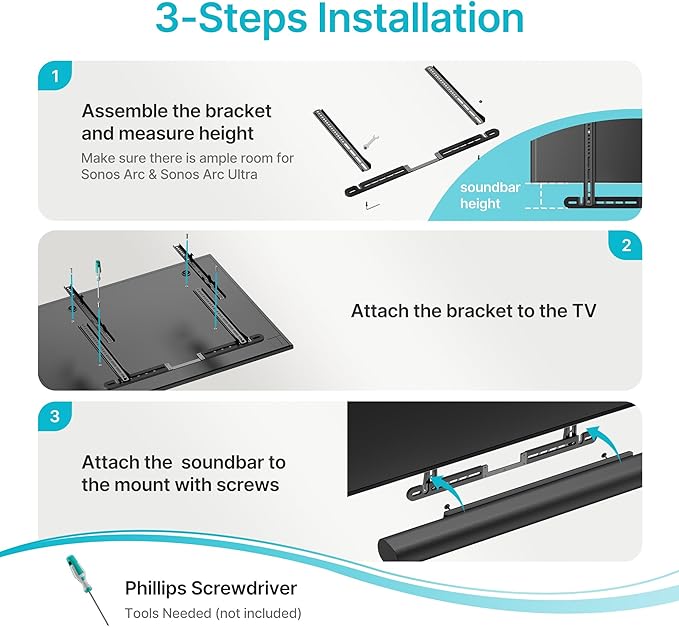 3-Steps Installation

1

Assemble the bracket and measure height

Make sure there is ample room for Sonos Arc & Sonos Arc Ultra

soundbar height

2

Attach the bracket to the TV

3

Attach the  soundbar to the mount with screws

Phillips Screwdriver

Tools Needed (not included)